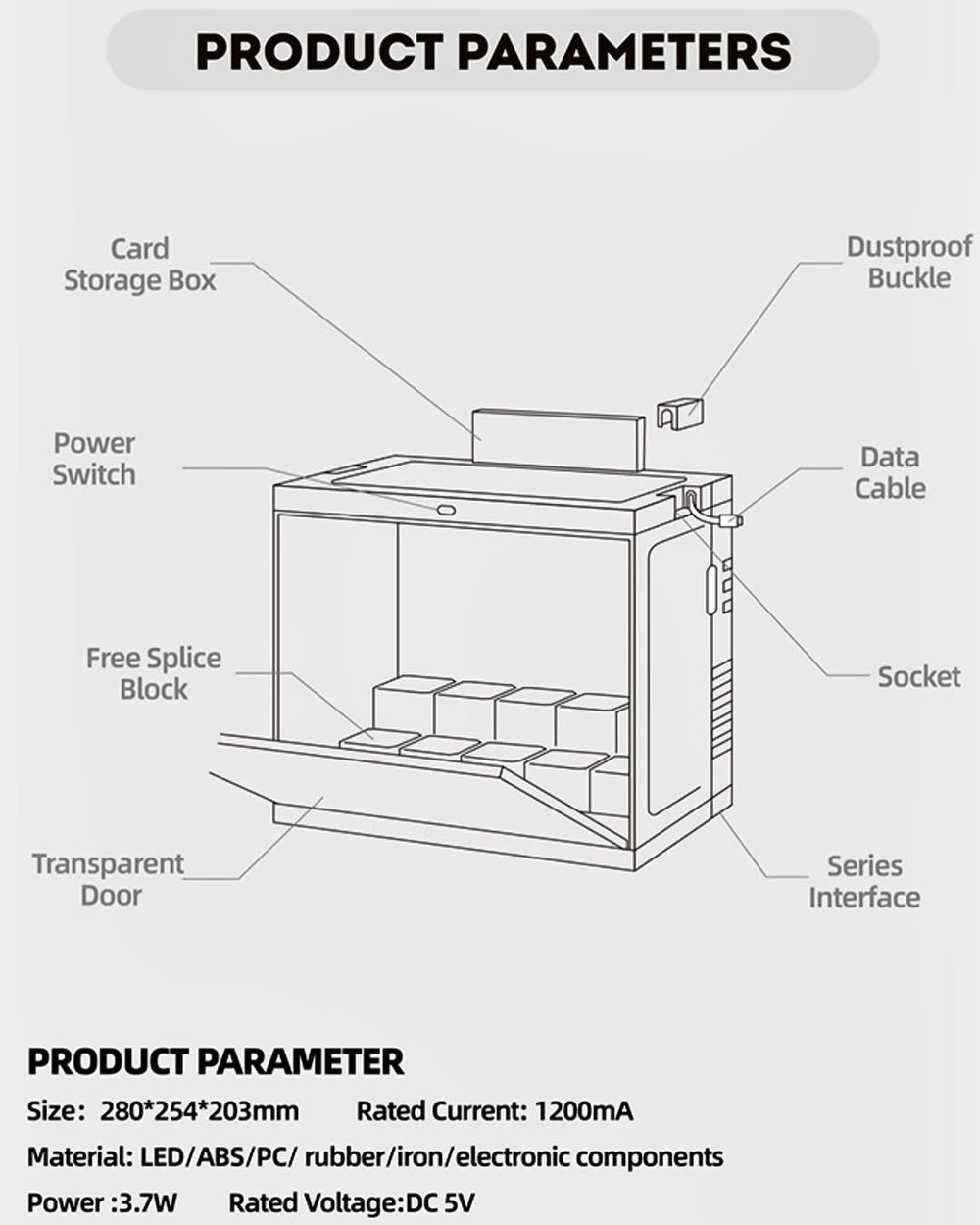 PRODUCT PARAMETERS

Card Storage Box

Dustproof Buckle

Power Switch

Data Cable

Free Splice Block

Socket

Transparent Door

Series Interface

PRODUCT PARAMETER

Size: 280*254*203mm Rated Current: 1200mA

Material: LED/ABS/PC/ rubber/iron/electronic components

Power :3.7W Rated Voltage:DC 5V